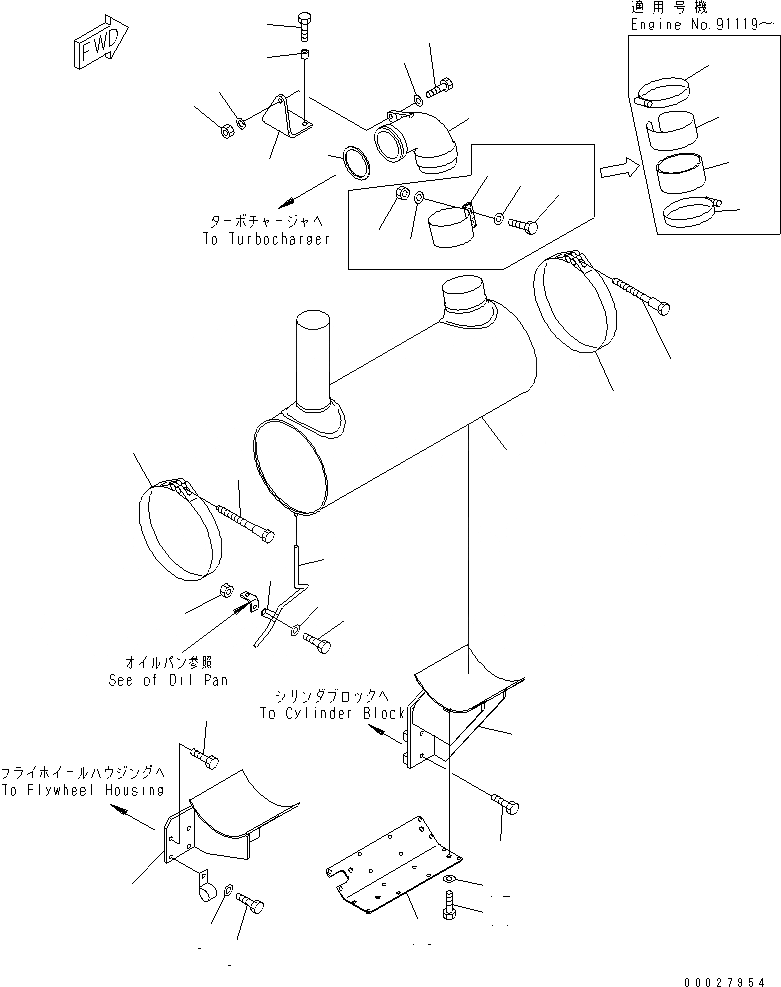 FWD

適用号機
Engine No.91119~

ターボチャージャへ
To Turbocharger

オイルパン参照
See of Oil Pan

シリンダブロックへ
To Cylinder Block

フライホイールハウジングへ
To Flywheel Housing

00027954