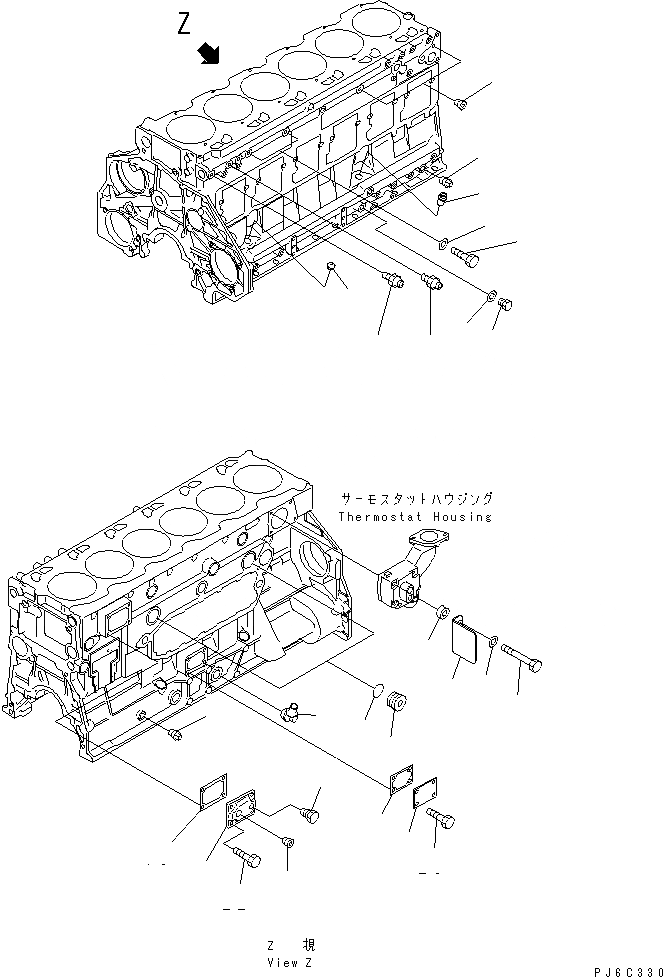 Z

サーモスタットハウジング
Thermostat Housing

Z 視
View Z

PJ6C330