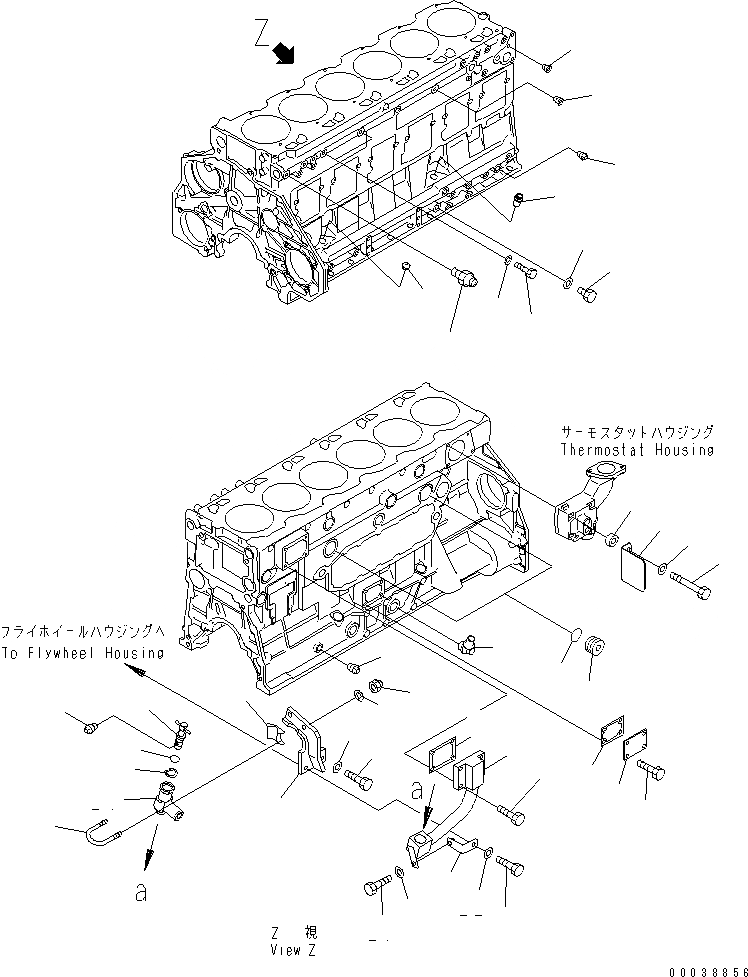 Z

サーモスタットハウジング
Thermostat Housing

フライホイールハウジングへ
To Flywheel Housing

a

a

Z 視
View Z

00038856