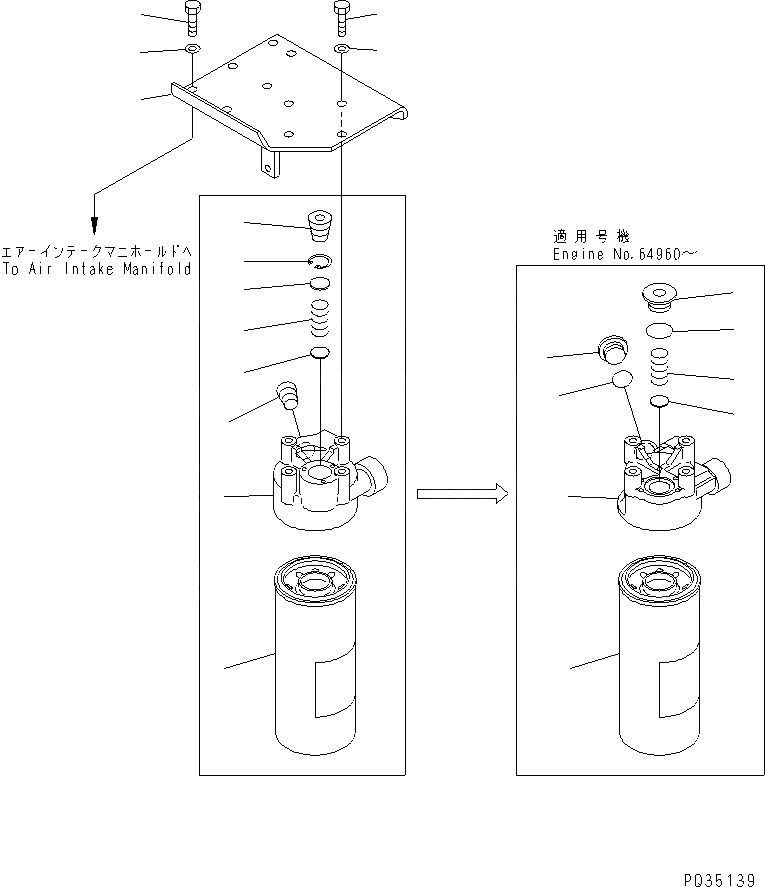 エアーインテークマニホールドへ
To Air Intake Manifold

適用号機
Engine No.64960～

PD35139