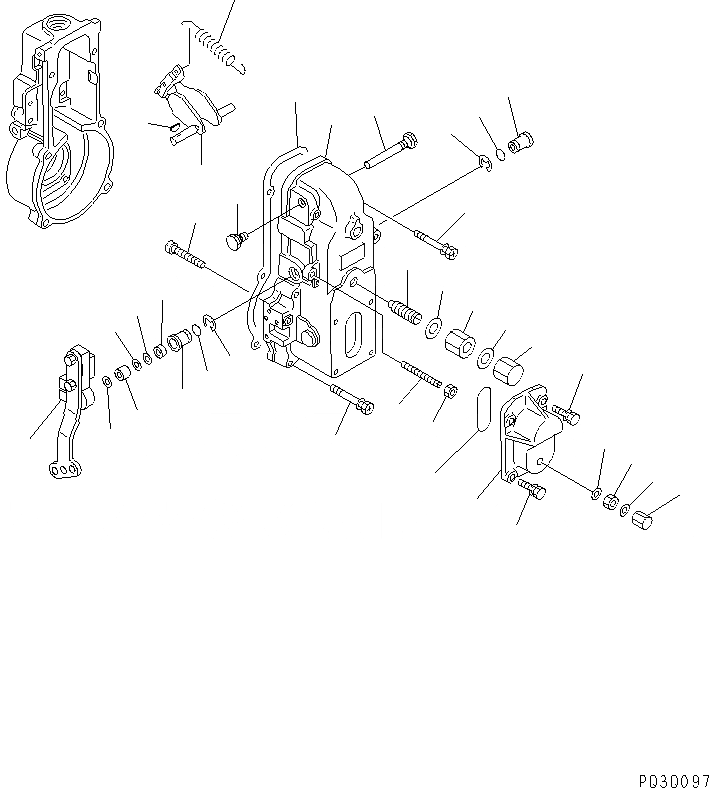 PD30097