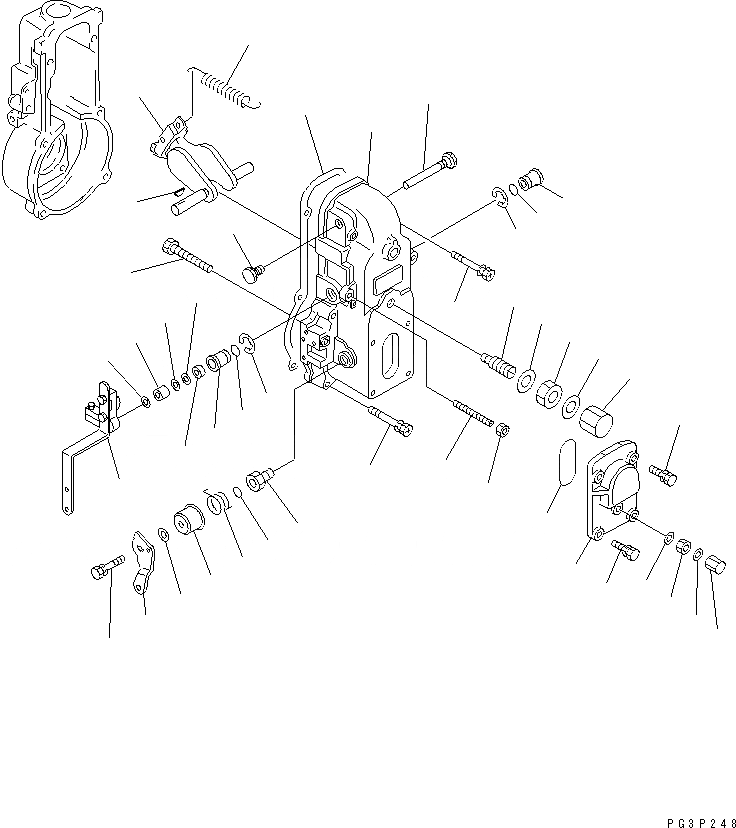 PG3P248