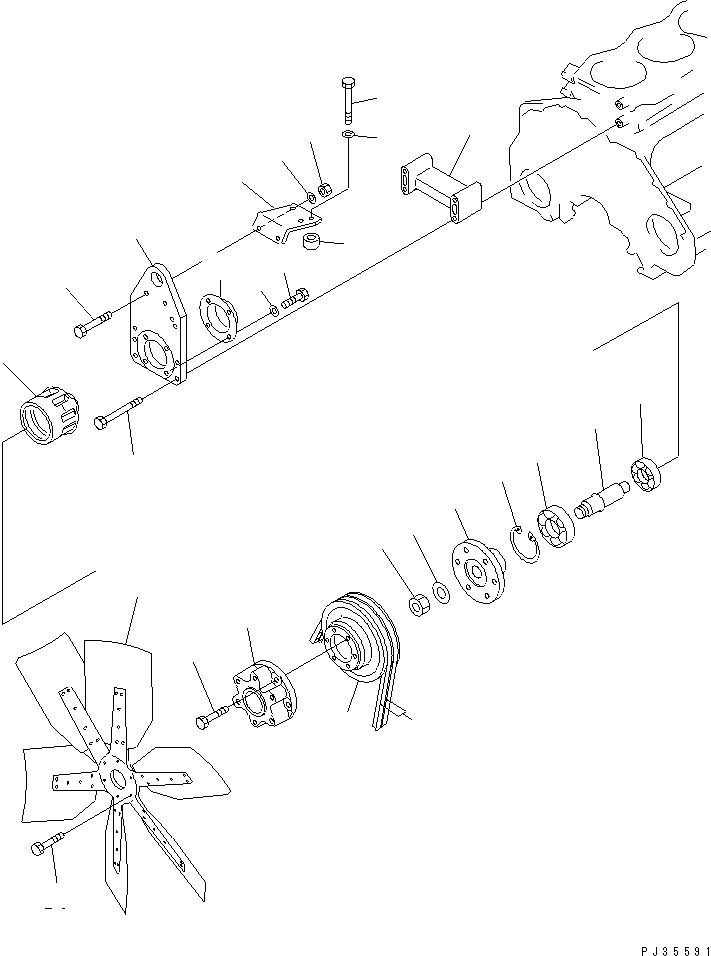 PJ35591