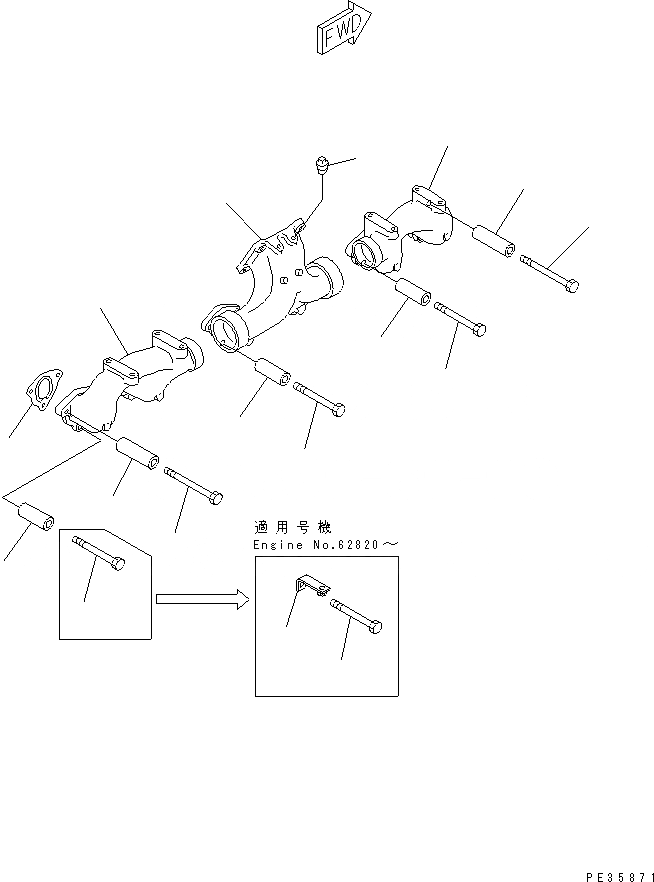 FWD

適用号機
Engine No.62820～

PE35871