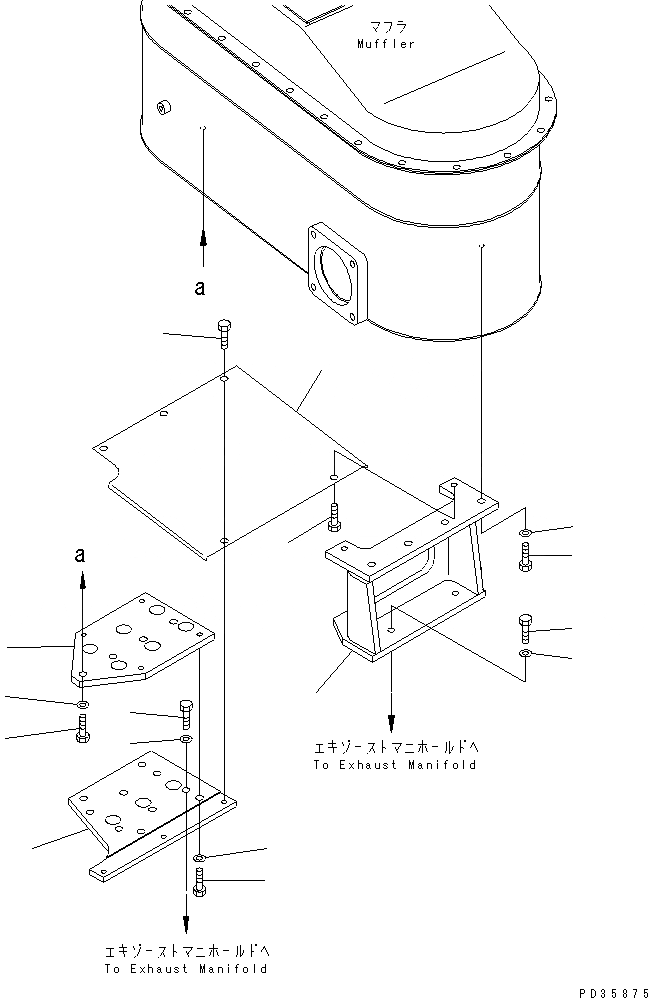 マフラ
Muffler

a

a

エキゾーストマニホールドへ
To Exhaust Manifold

エキゾーストマニホールドへ
To Exhaust Manifold

PD35875