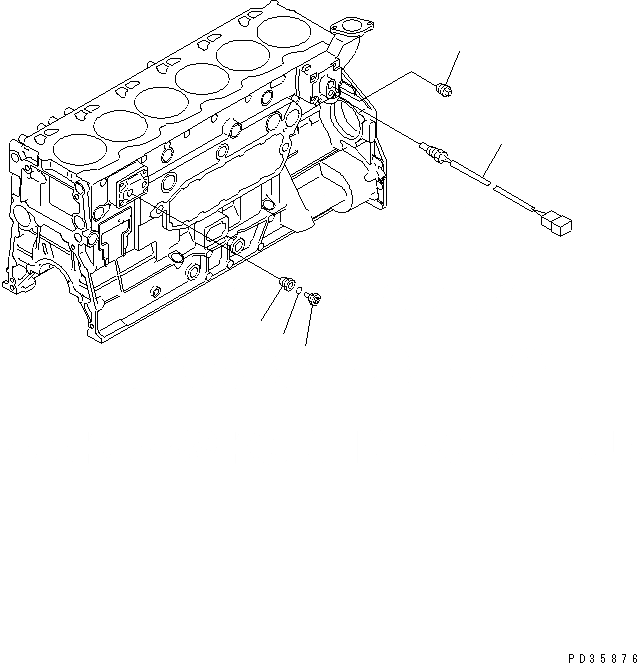 PD35876