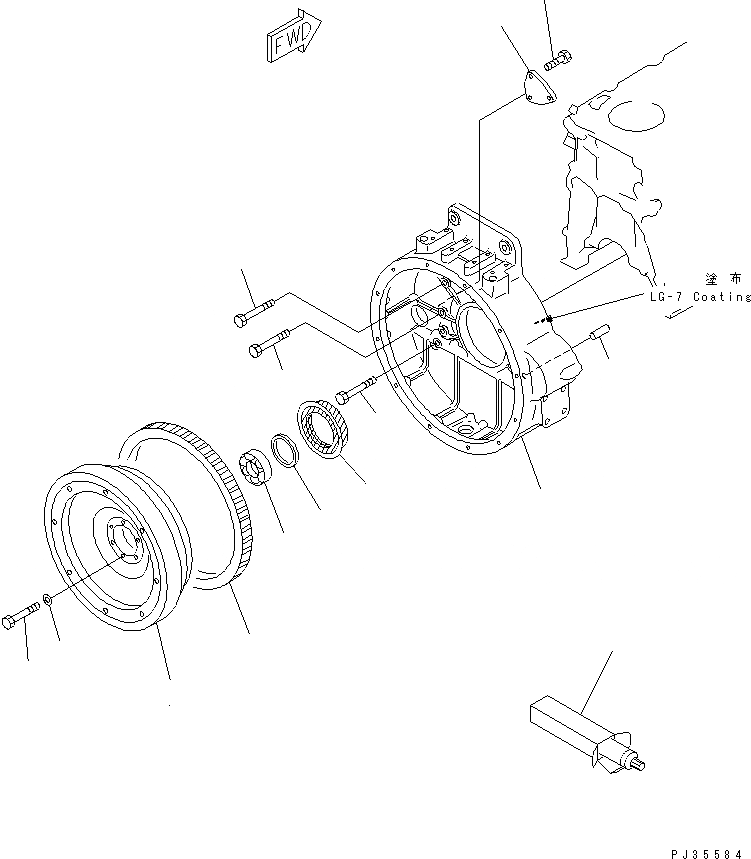 FWD

塗布
LG-7 Coating

PJ35584