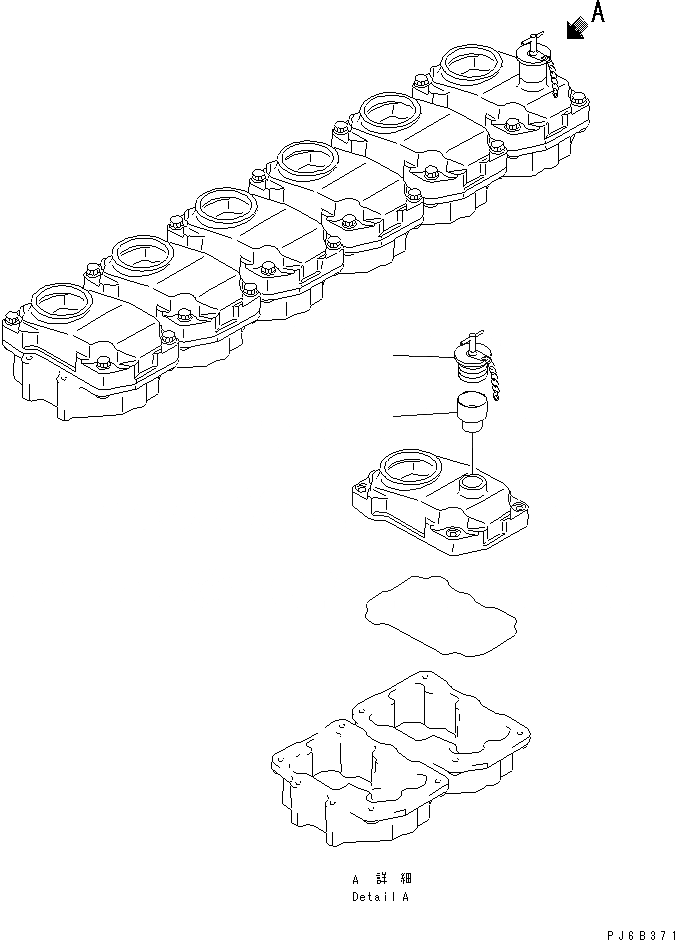 A

A 詳 細
Detail A

PJ6B371