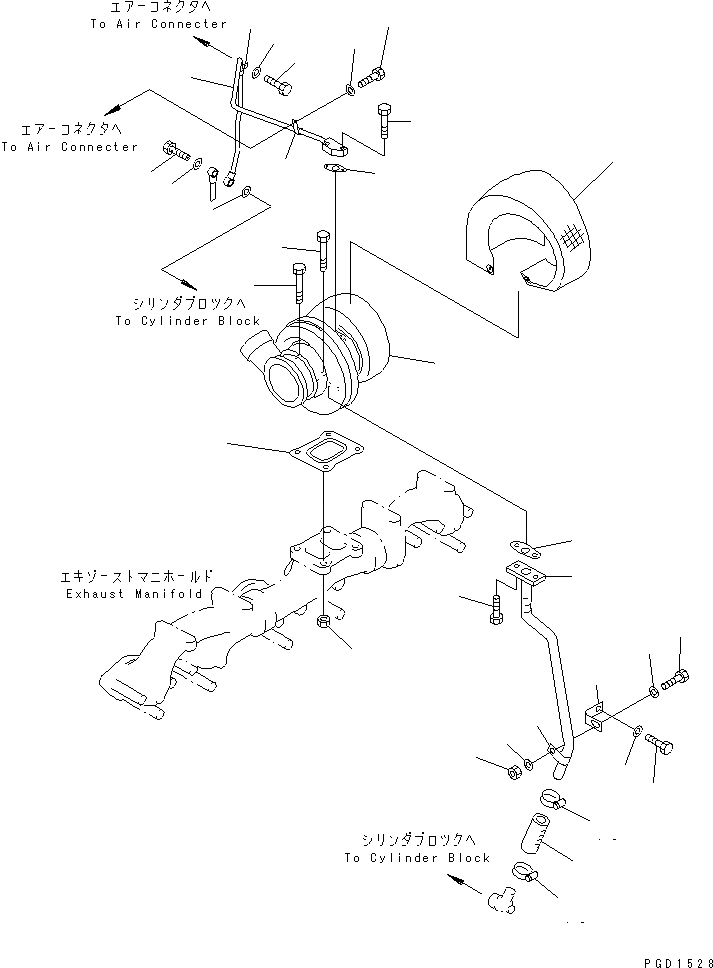 エアーコネクタへ
To Air Connecter

エアーコネクタへ
To Air Connecter

シリンダブロックへ
To Cylinder Block

エキゾーストマニホールド
Exhaust Manifold

シリンダブロックへ
To Cylinder Block

PGD1528