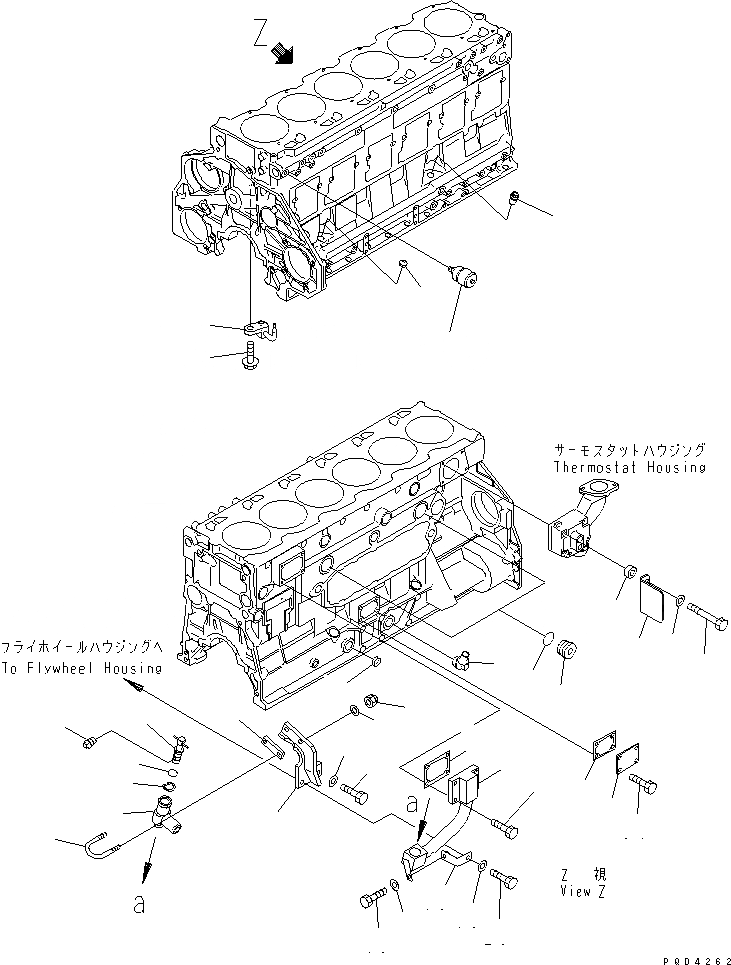 Z

サーモスタットハウジング
Thermostat Housing

フライホイールハウジングへ
To Flywheel Housing

a

a

Z 視
View Z

P0D4262