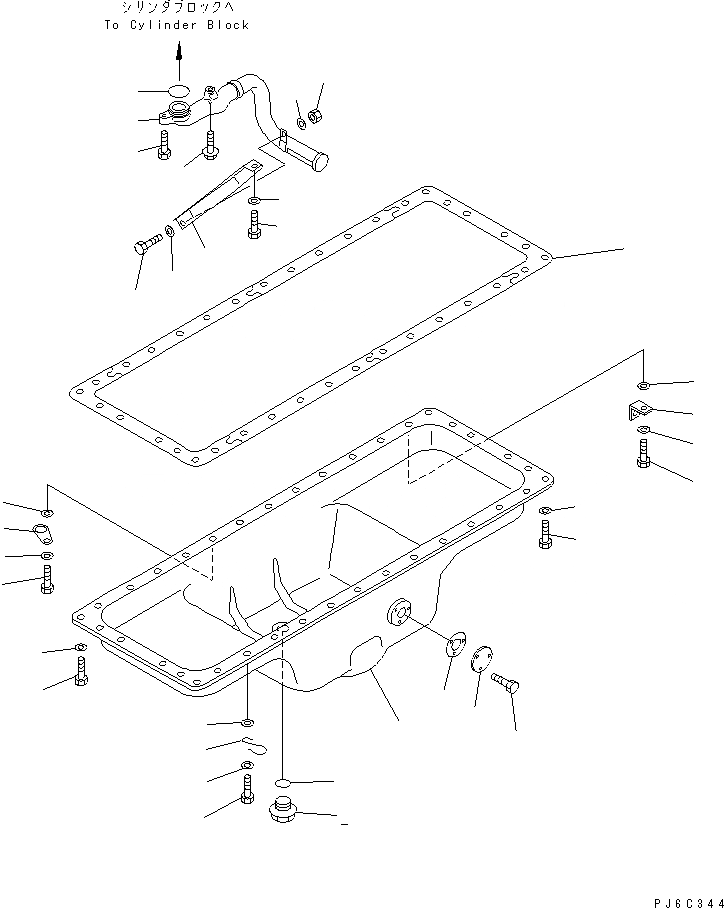 シリンダブロックへ
To Cylinder Block

PJ6C344