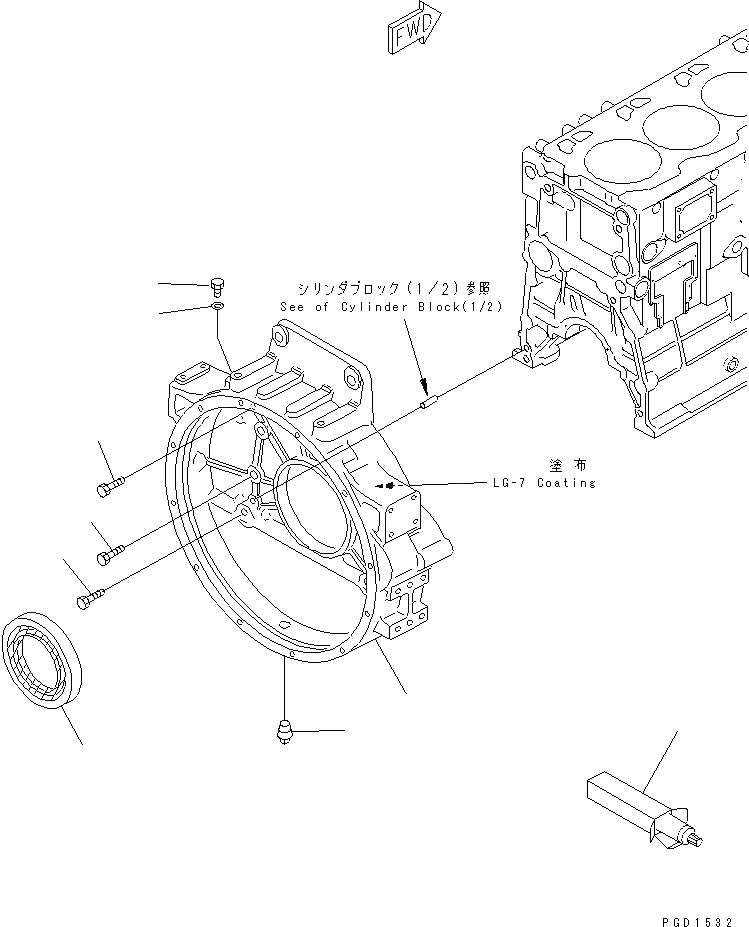 FWD

シリンダブロック（1/2）参照
See of Cylinder Block(1/2)

塗布
LG-7 Coating

PGD1532