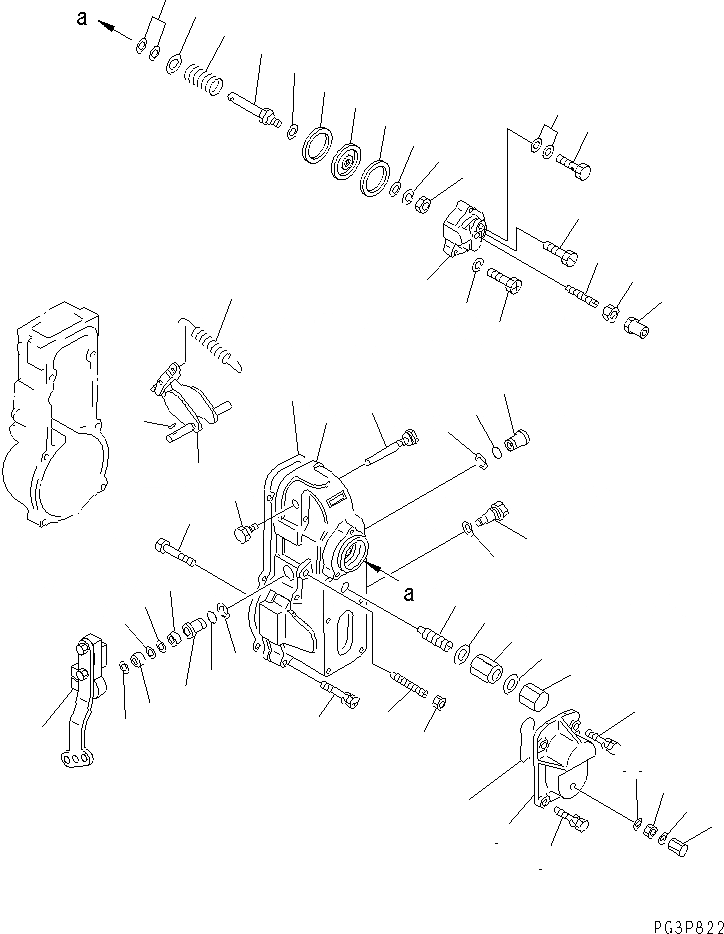 a

a

PG3P822