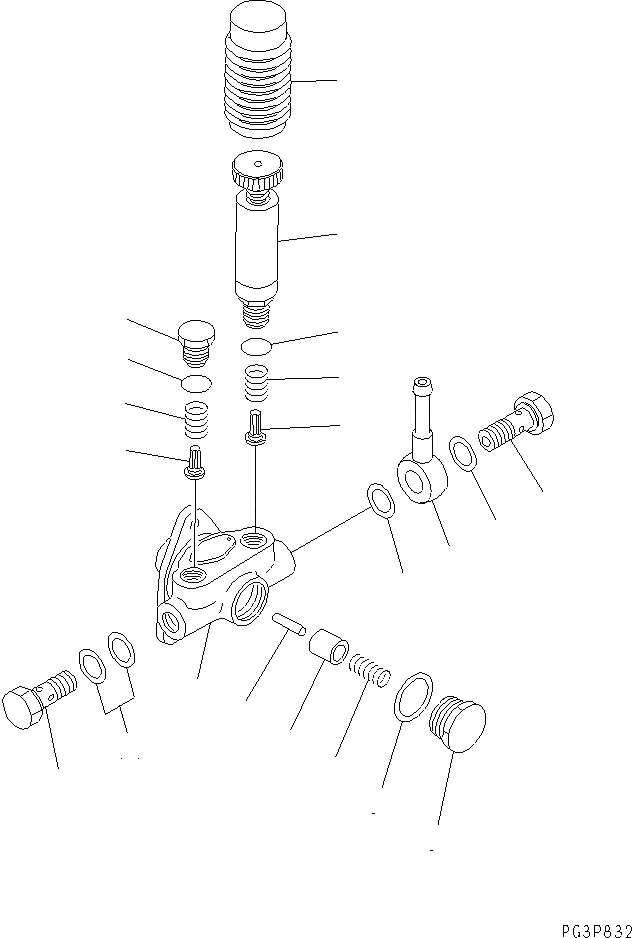 PG3P832