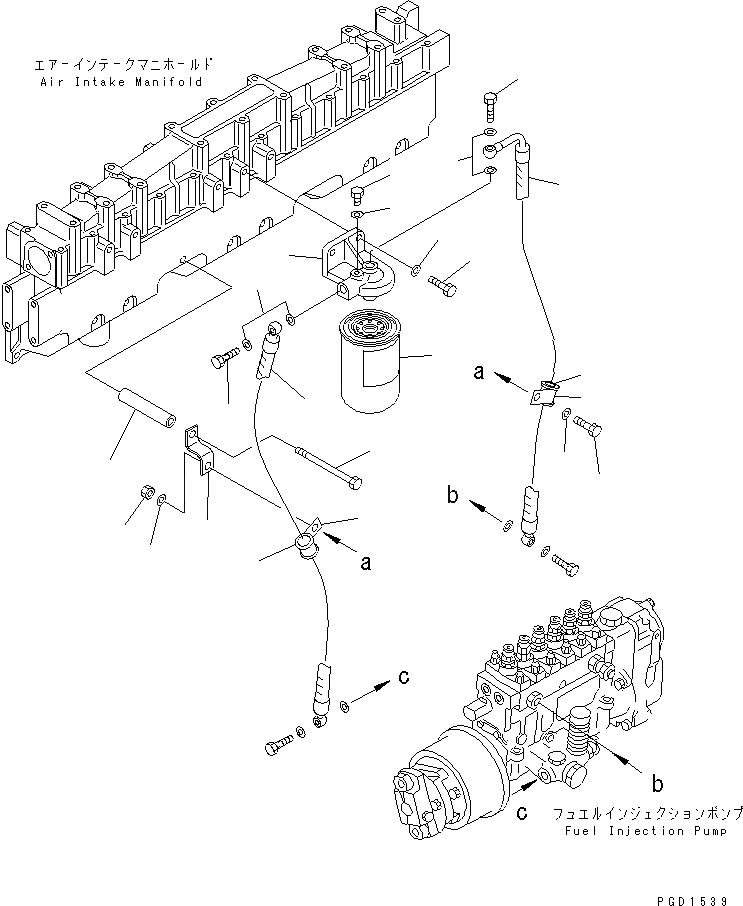 エアーインテークマニホールド
Air Intake Manifold

a

b

a

c

b

c

フュエルインジェクションポンプ
Fuel Injection Pump

PGD1539