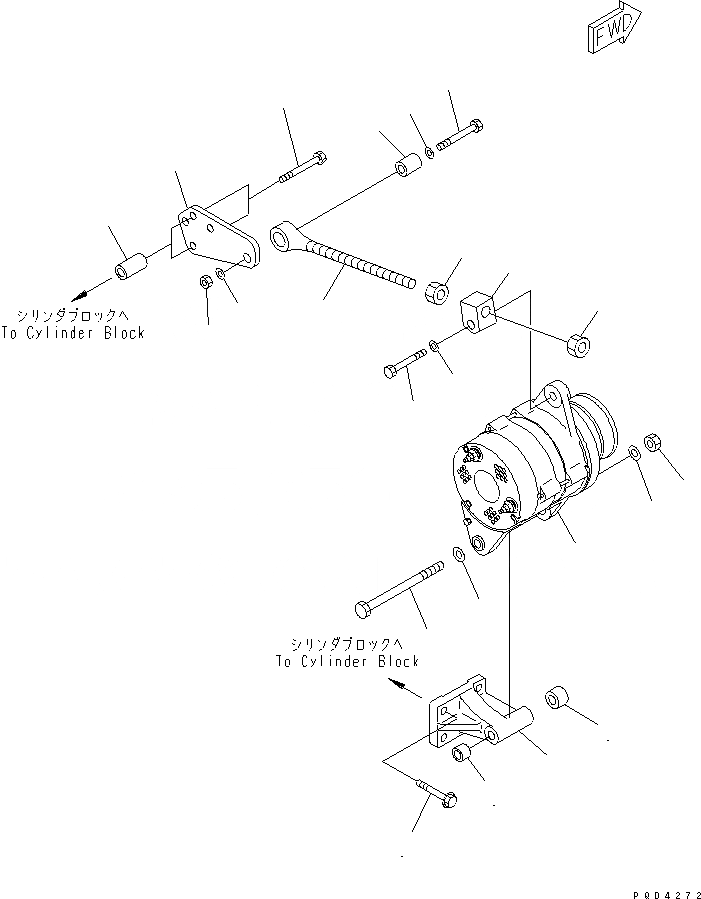 FWD

シリンダブロックへ
To Cylinder Block

シリンダブロックへ
To Cylinder Block

P0D4272