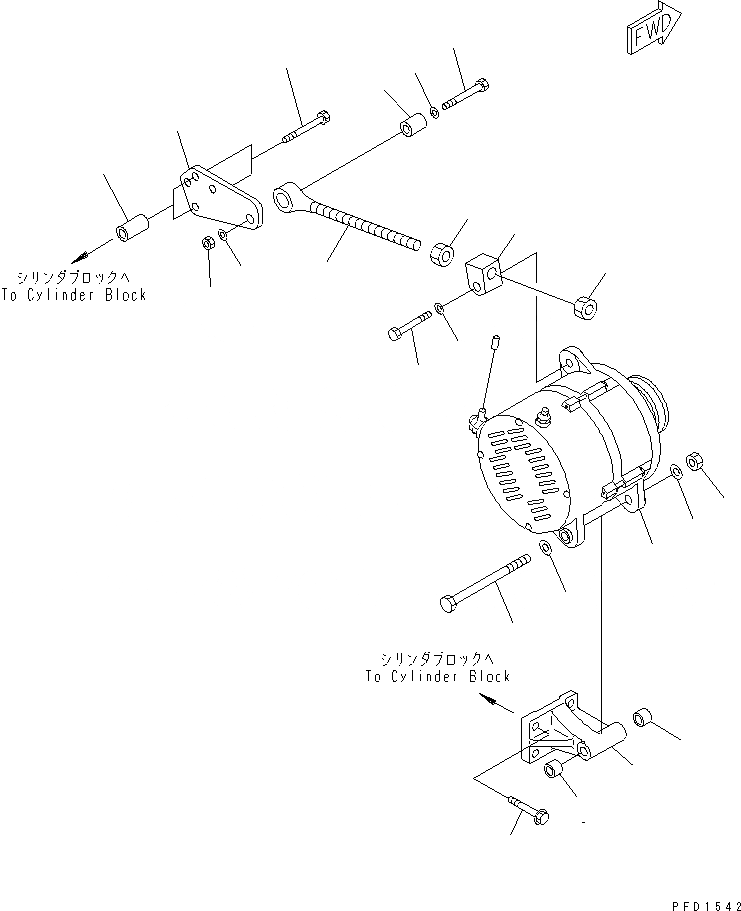 FWD

シリンダブロックへ
To Cylinder Block

シリンダブロックへ
To Cylinder Block

PFD1542