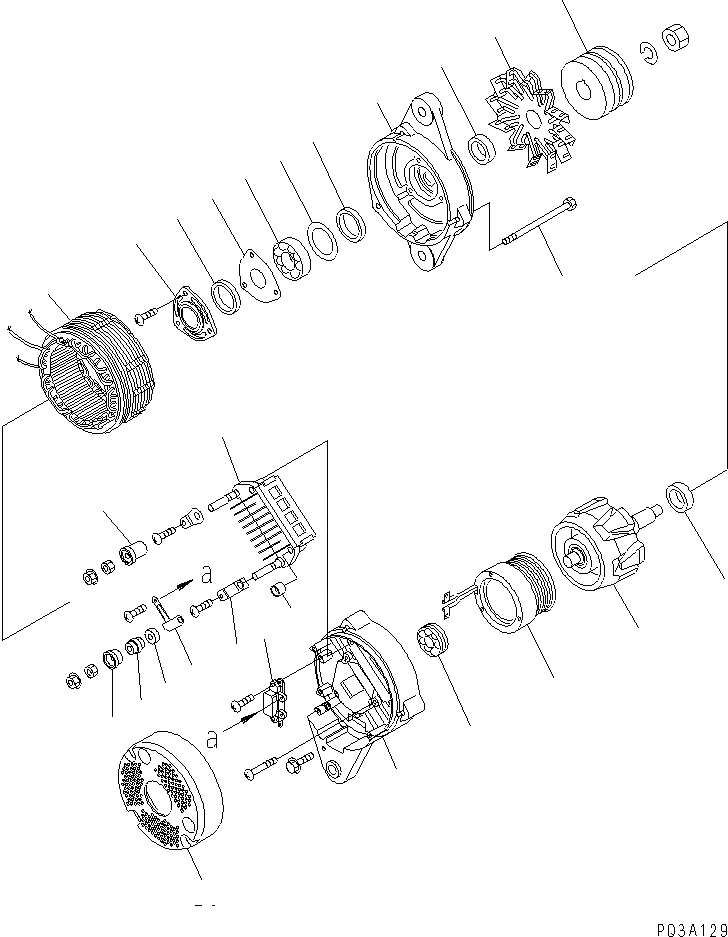 a

a

P03A129