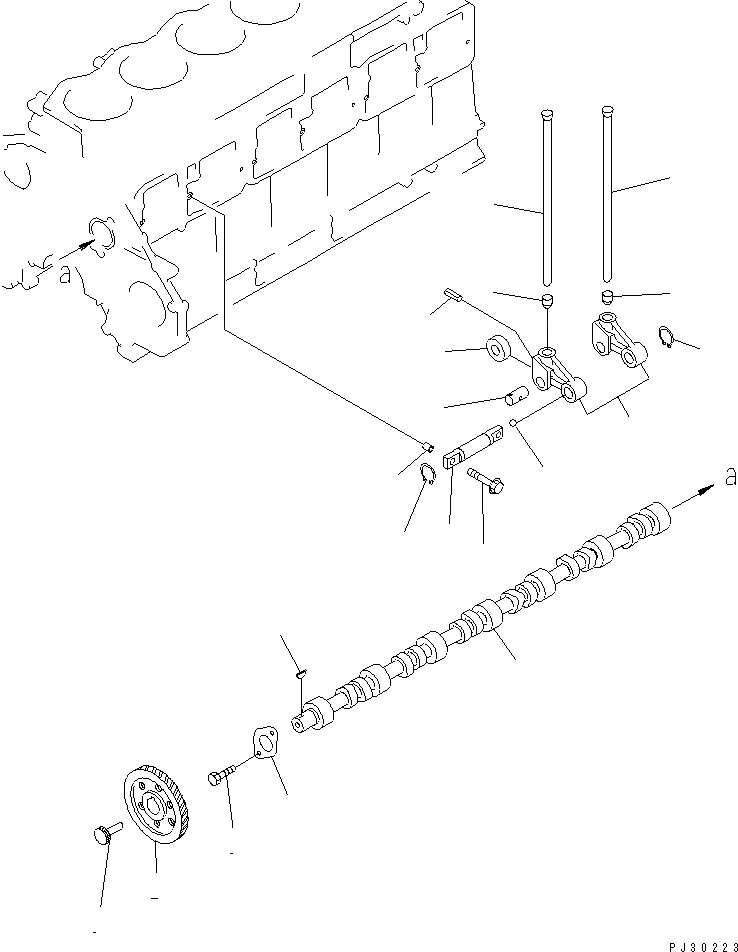 a

a

PJ30223