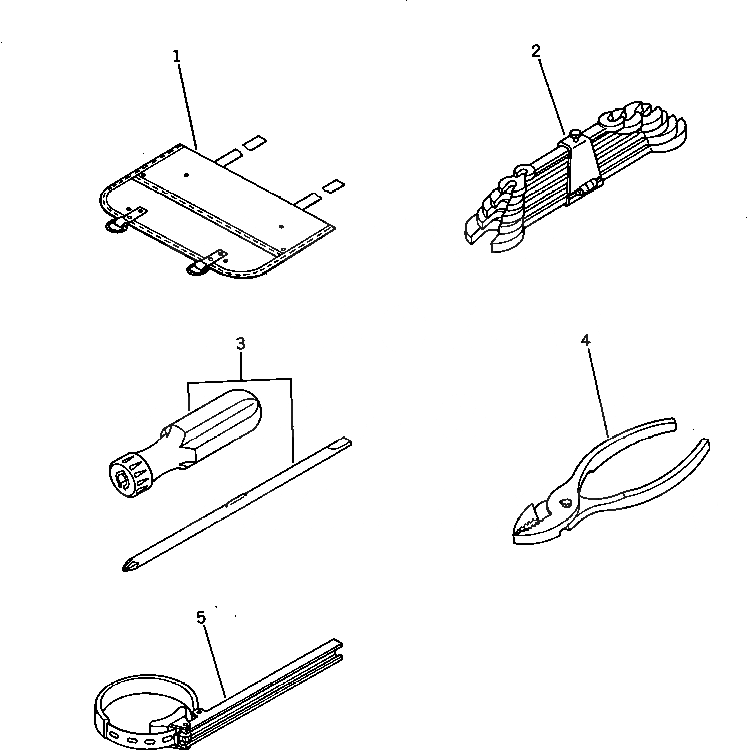 1

2

3

4

5