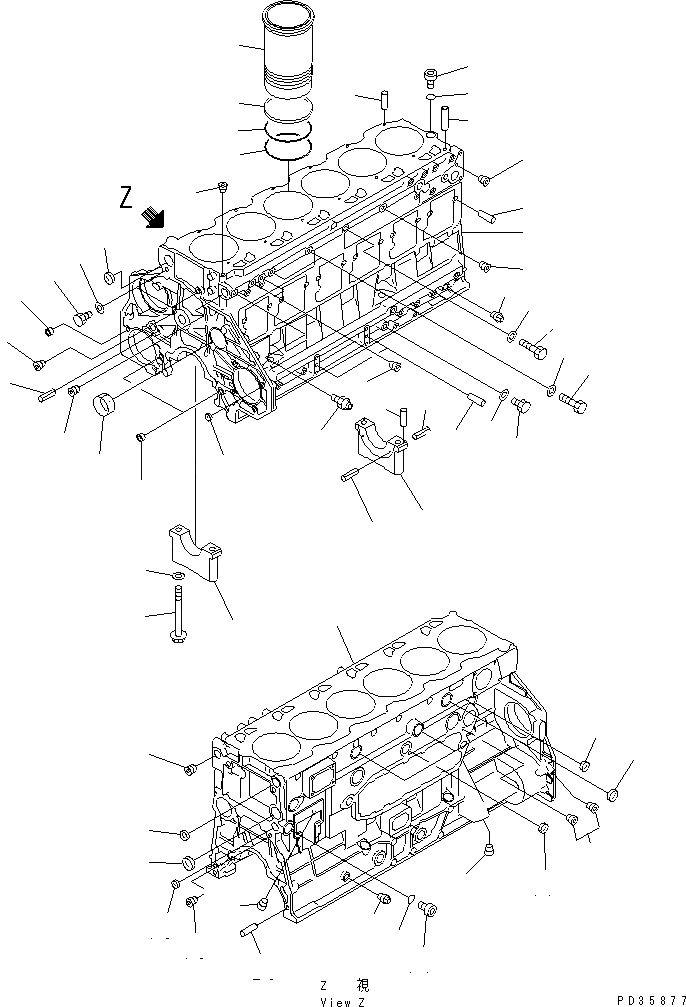 Z

Z 視
View Z

PD35877