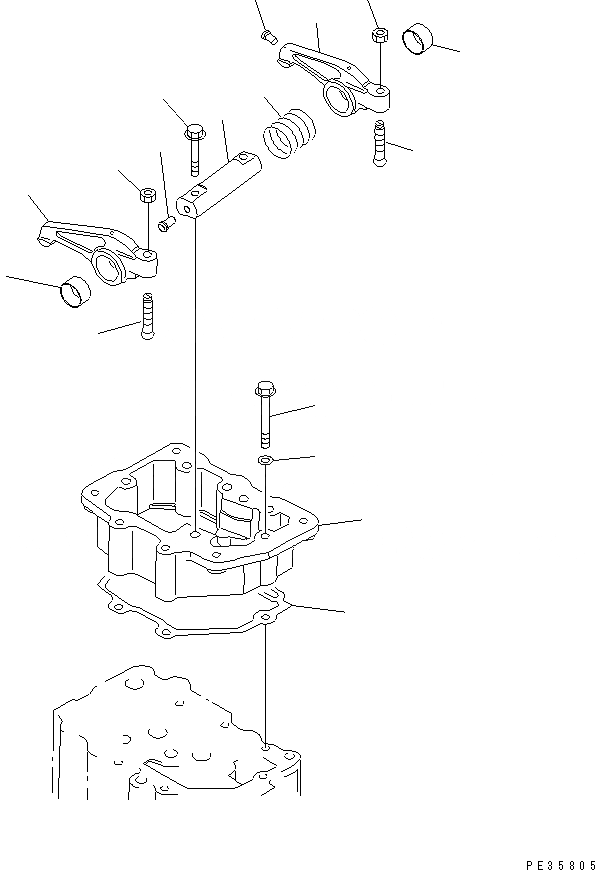 PE35805