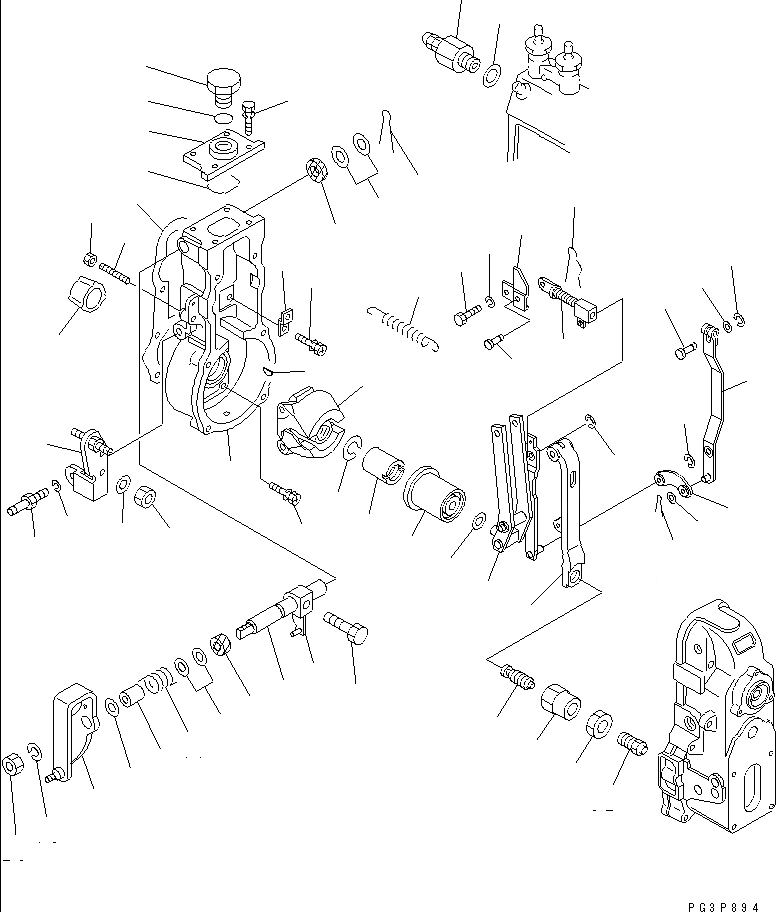 PG3P894