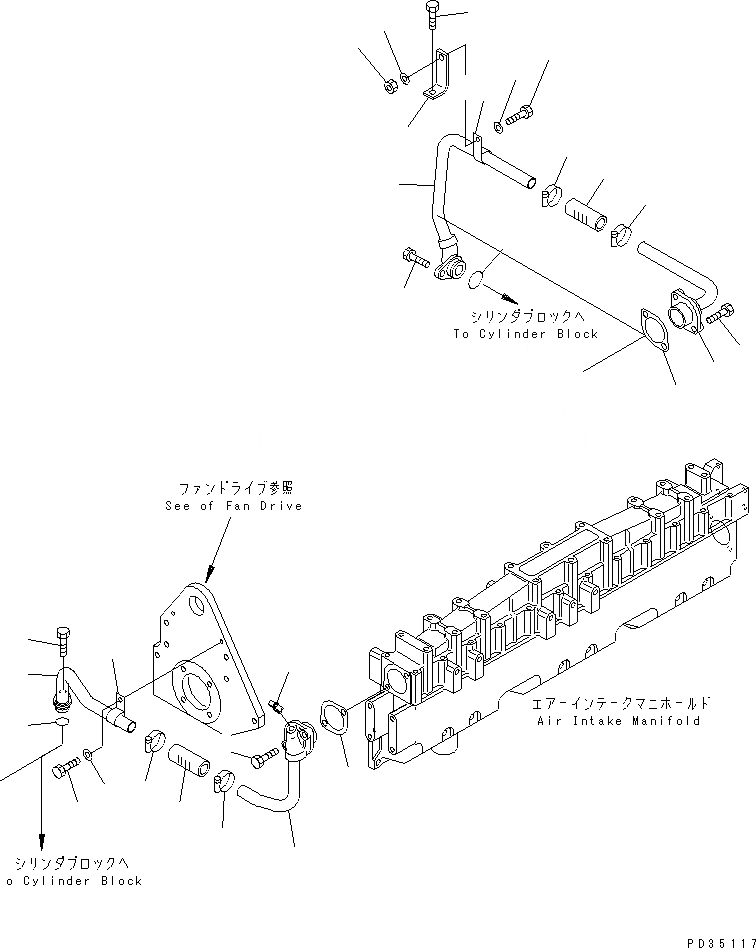 シリンダブロックへ
To Cylinder Block

ファンドライブ参照
See of Fan Drive

エアーインテークマニホールド
Air Intake Manifold

シリンダブロックへ
o Cylinder Block

PD35117