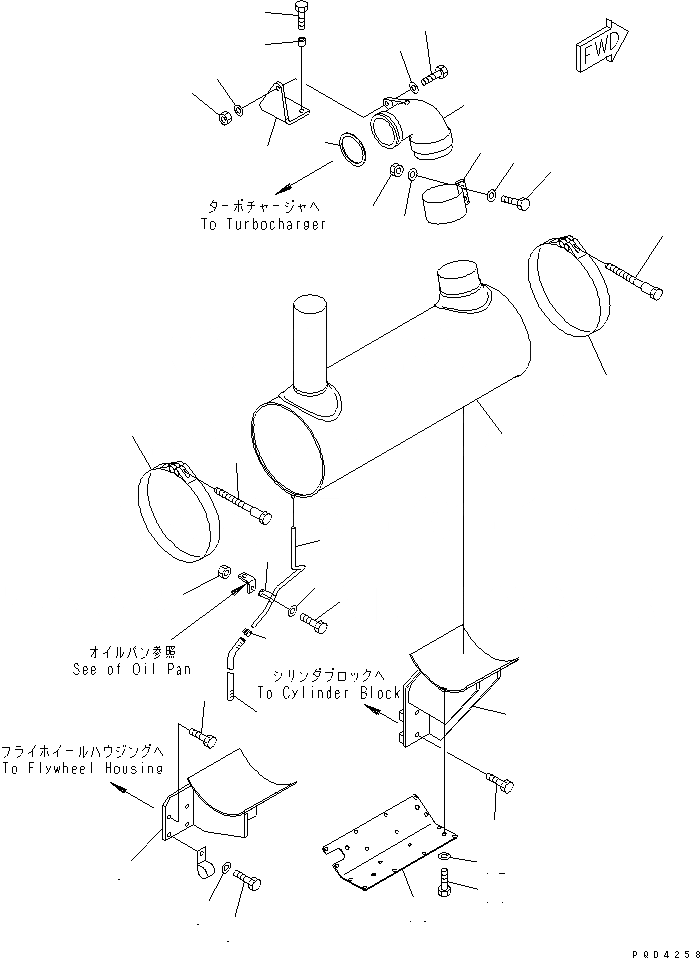 FWD

ターボチャージャへ
To Turbocharger

オイルパン参照
See of Oil Pan

シリンダブロックへ
To Cylinder Block

フライホイールハウジングへ
To Flywheel Housing

P004258