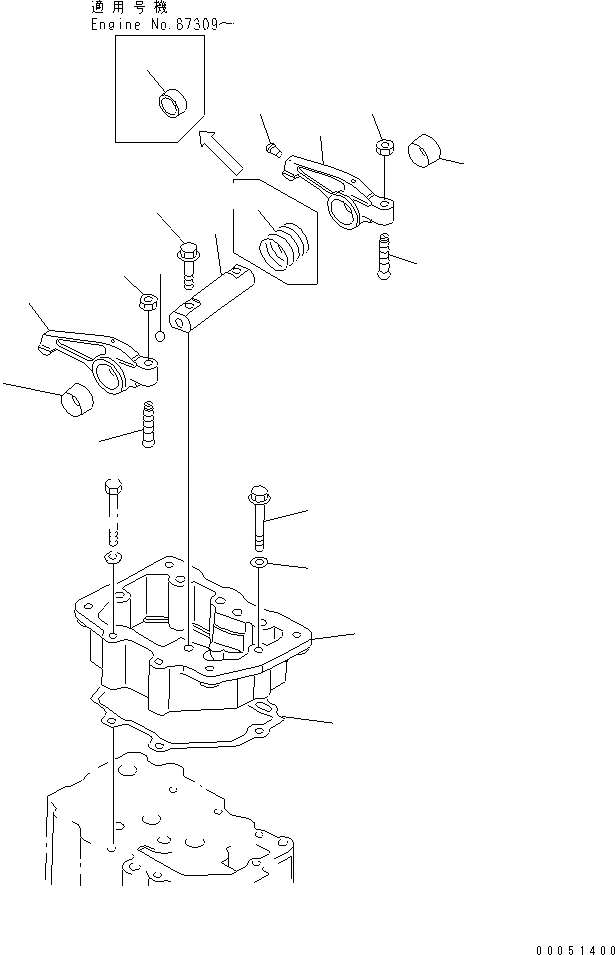 適用号機
Engine No.87309～

00051400