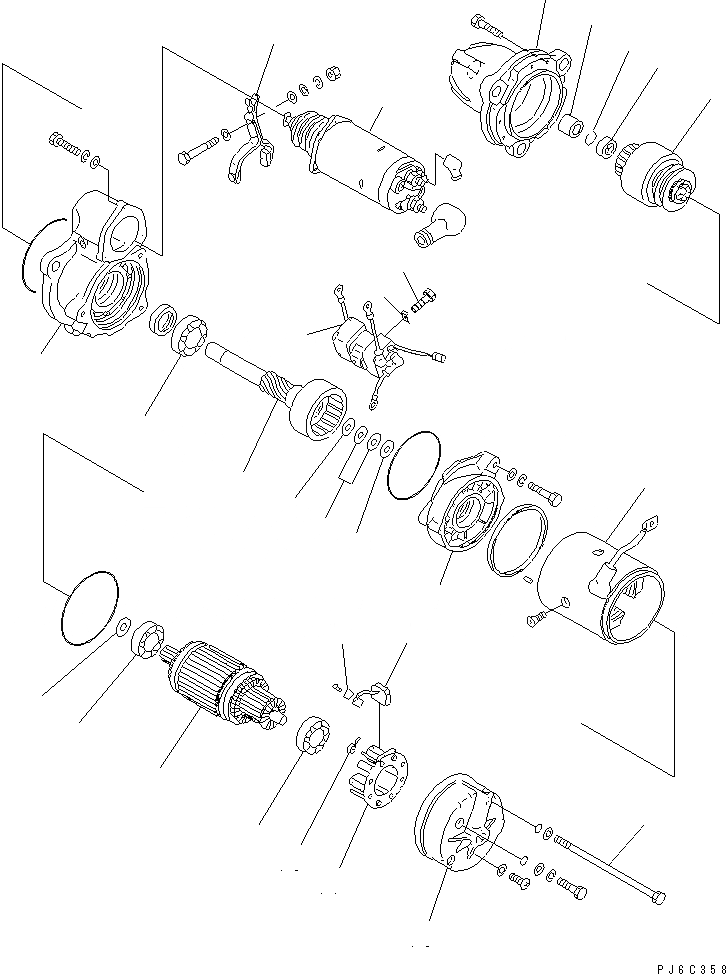 PJ6C358