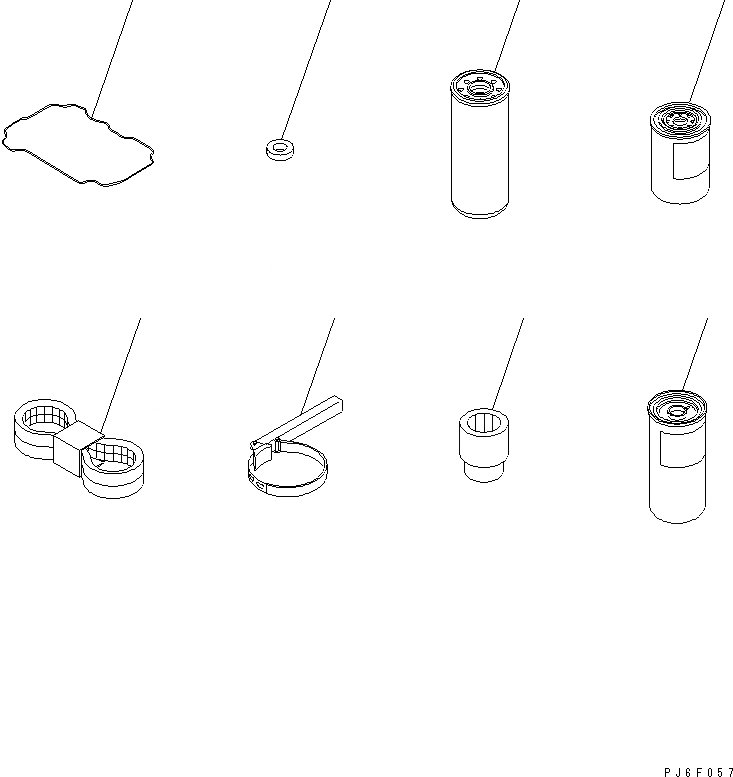 PJ6F057