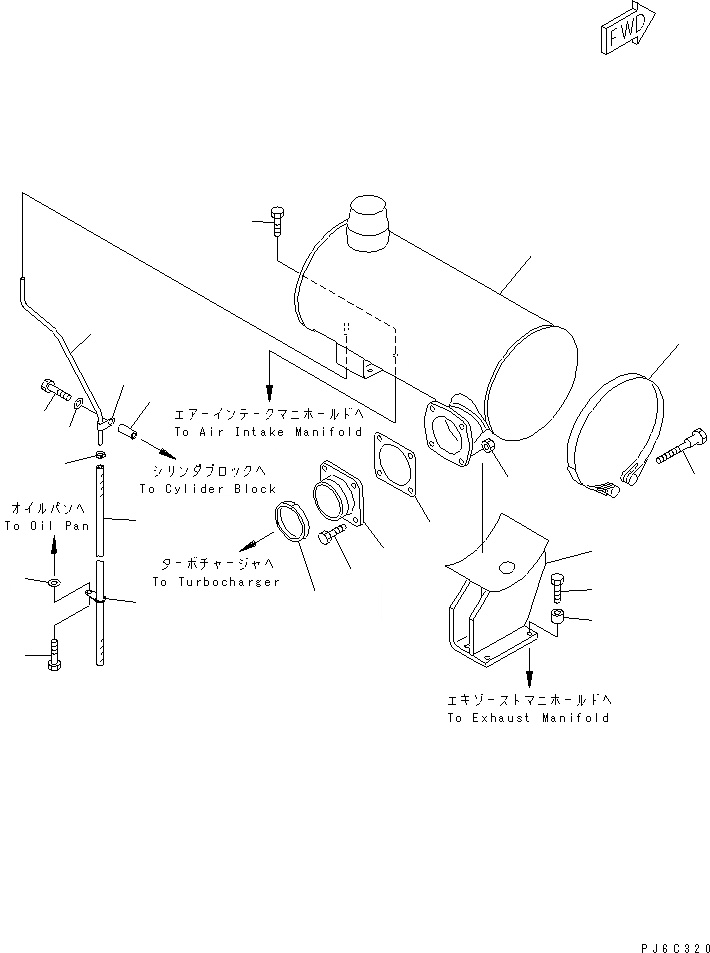 FWD

エアーインテークマニホールドへ
To Air Intake Manifold

シリンダブロックへ
To Cylider Block

オイルパンへ
To Oil Pan

ターボチャージャへ
To Turbocharger

エキゾーストマニホールドへ
To Exhaust Manifold

PJ6C320