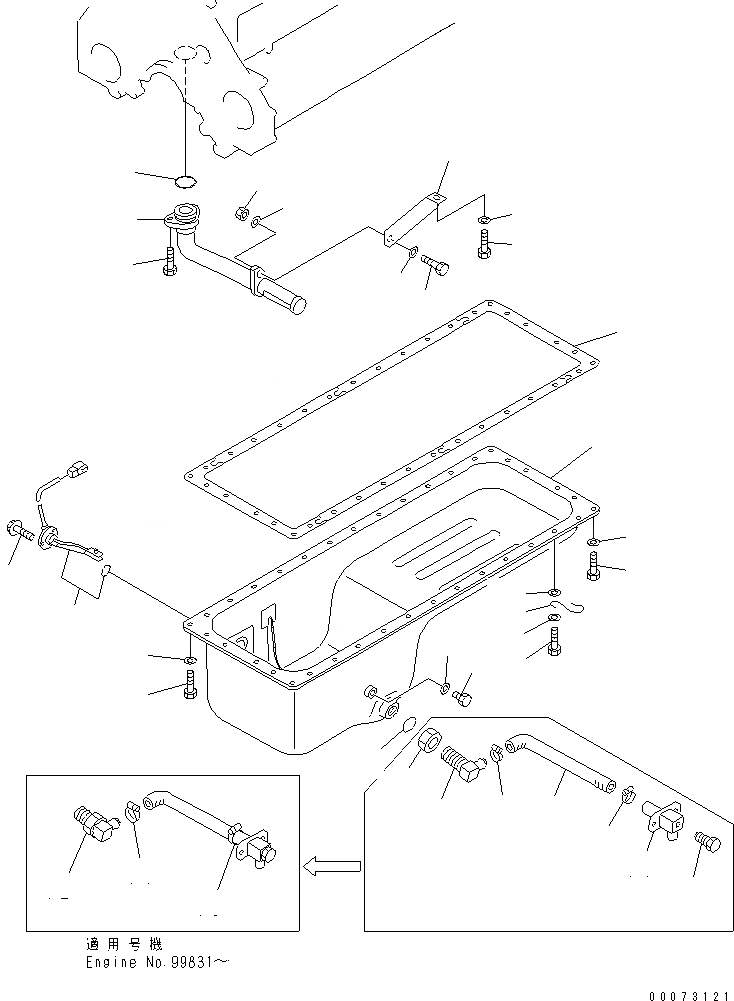 適用号機
Engine No.99831～

00073121