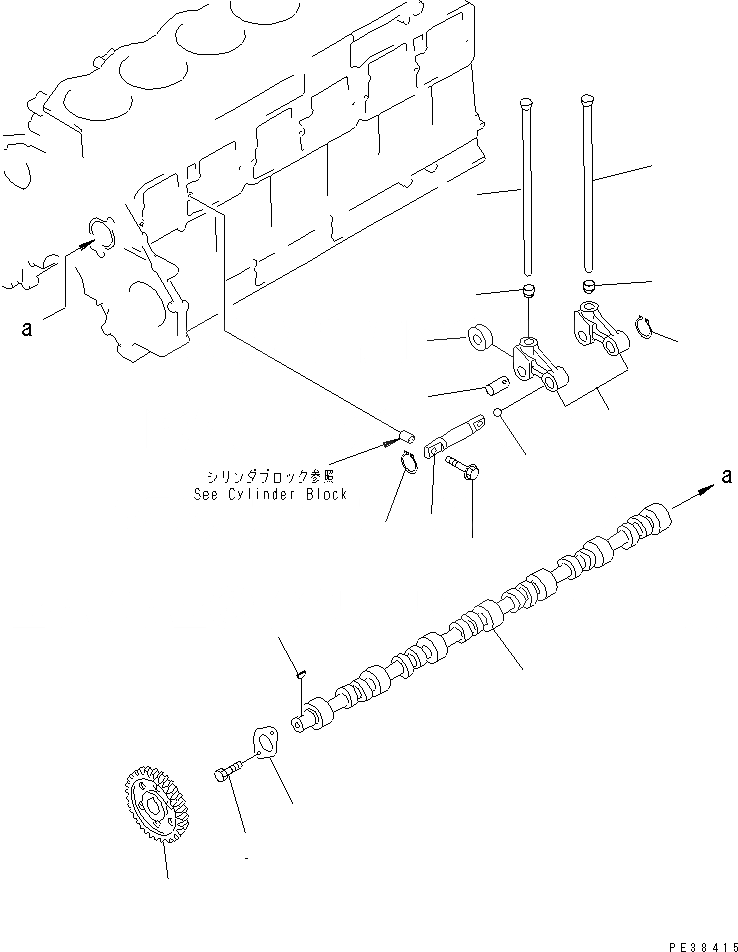 a

シリンダブロック参照
See Cylinder Block

a

PE38415