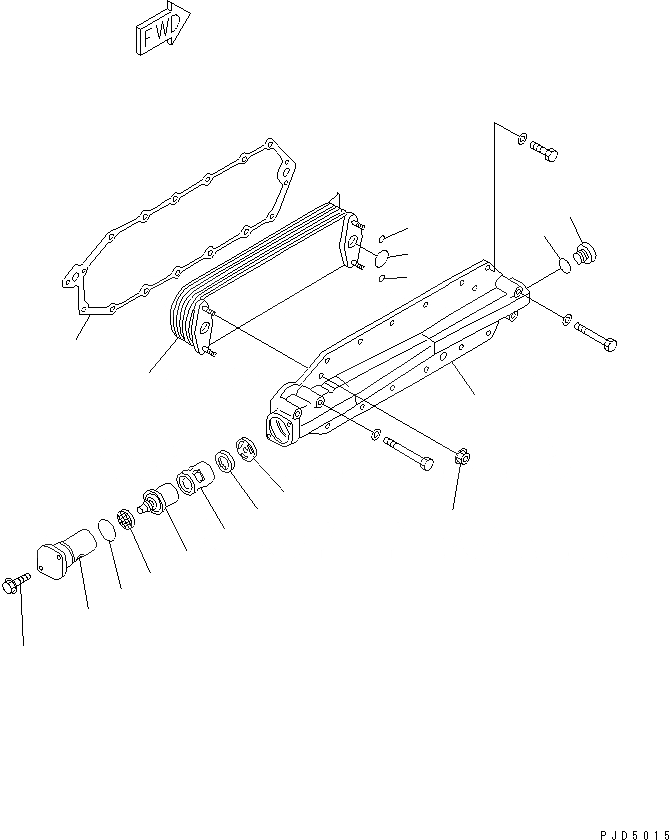 FWD

PJD5015