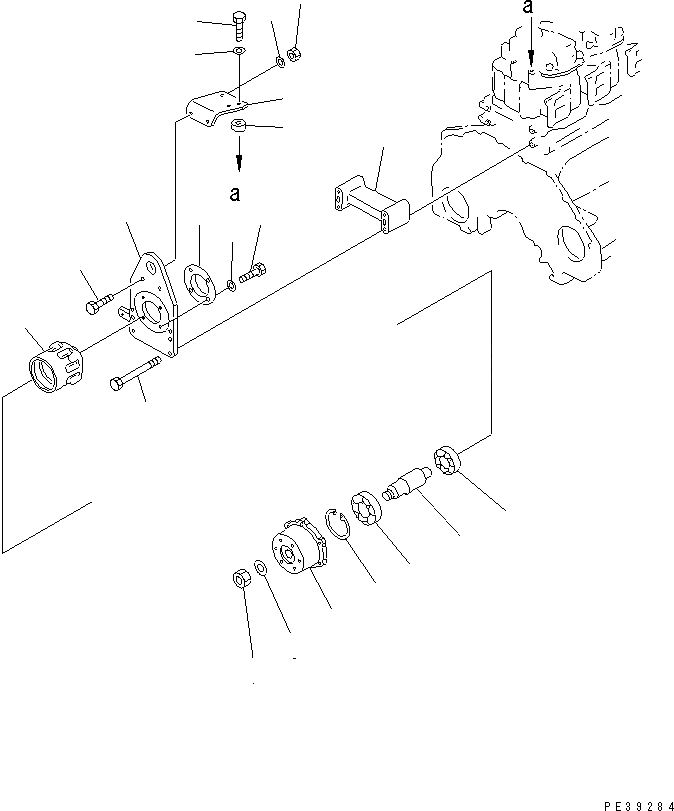 a

a

PE39284