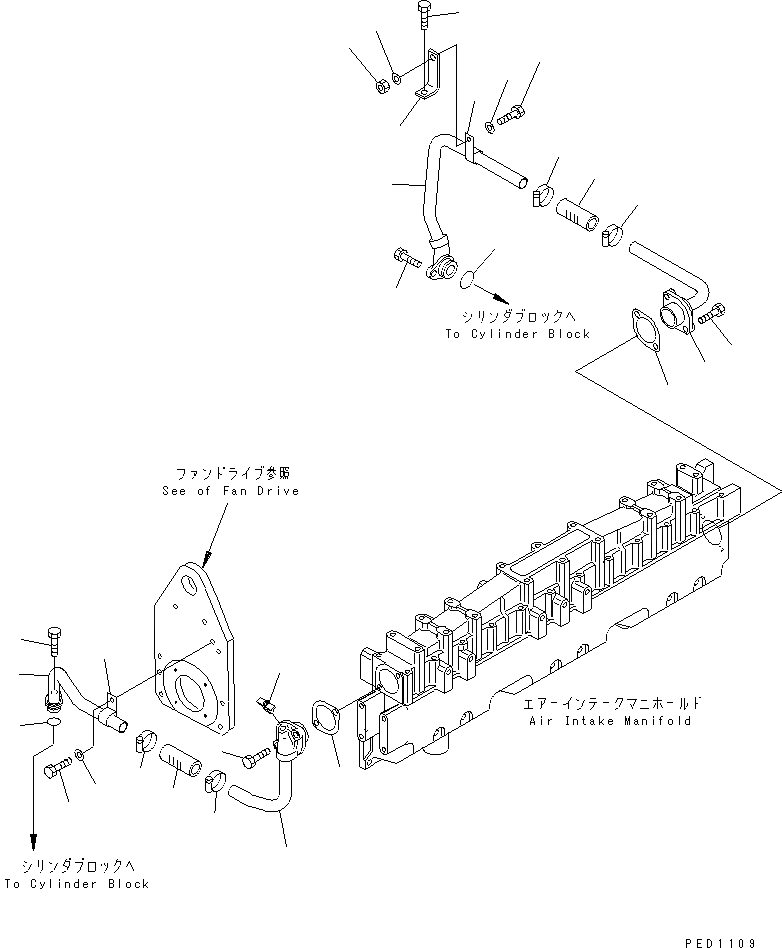 シリンダブロックへ
To Cylinder Block

ファンドライブ参照
See of Fan Drive

エアーインテークマニホールド
Air Intake Manifold

シリンダブロックへ
To Cylinder Block

PED1109