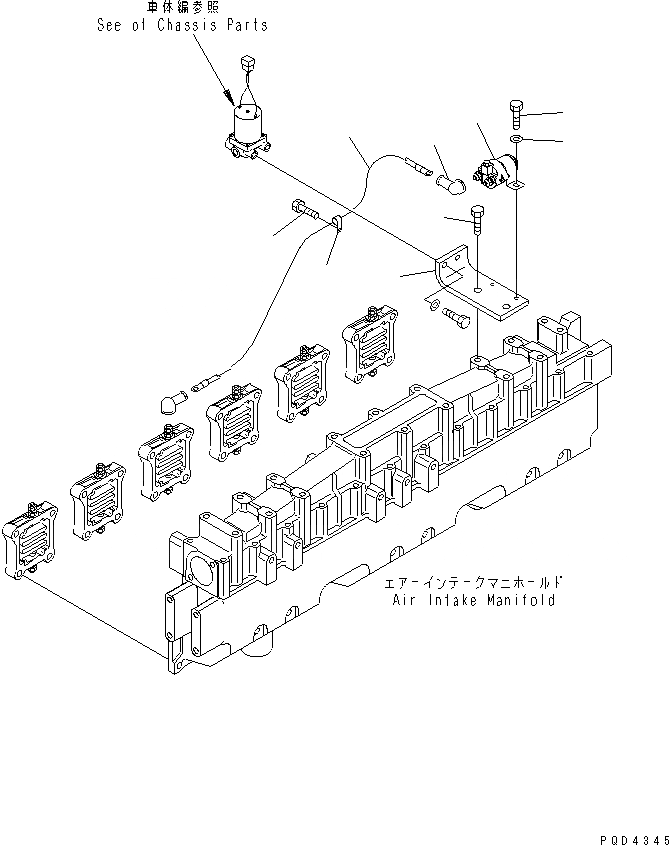 車体編参照
See of Chassis Parts

エアーインテークマニホールド
Air Intake Manifold

PQD4345