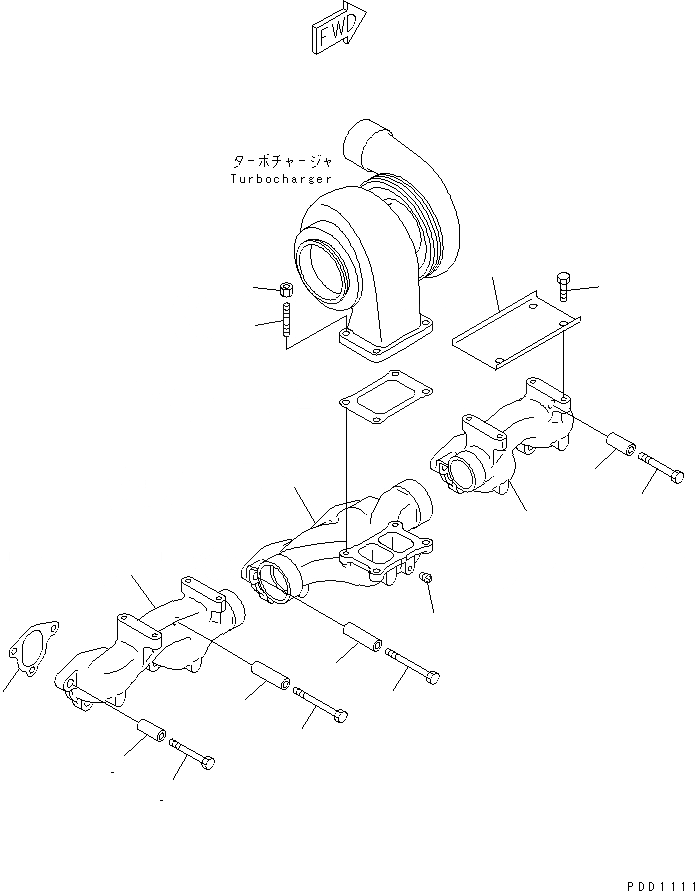 FWD

ターボチャージャ
Turbocharger

PDD1111