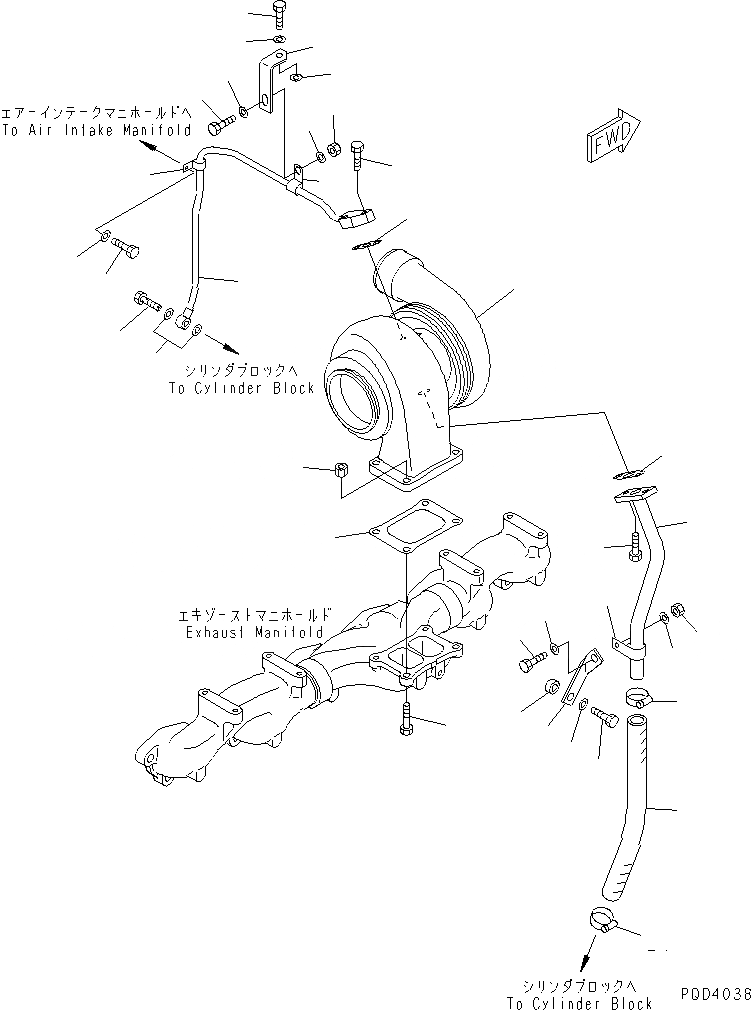 エアーインテークマニホールドへ
To Air Intake Manifold

FWD

シリンダブロックへ
To Cylinder Block

エキゾーストマニホールド
Exhaust Manifold

シリンダブロックへ
To Cylinder Block

PDD4036