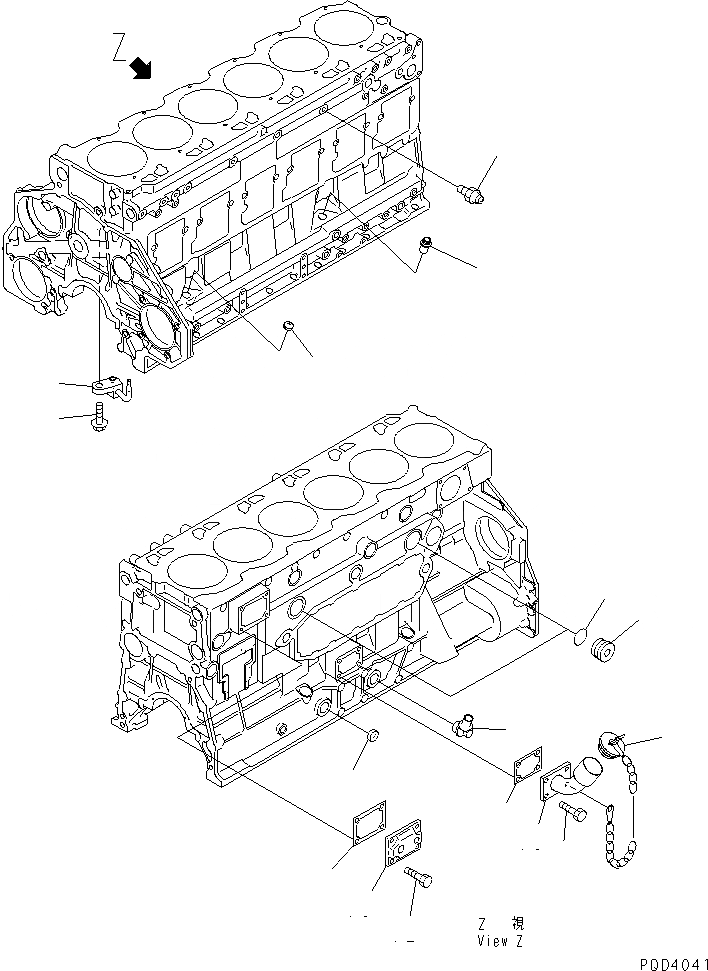 Z

Z 視
View Z

PDD4041