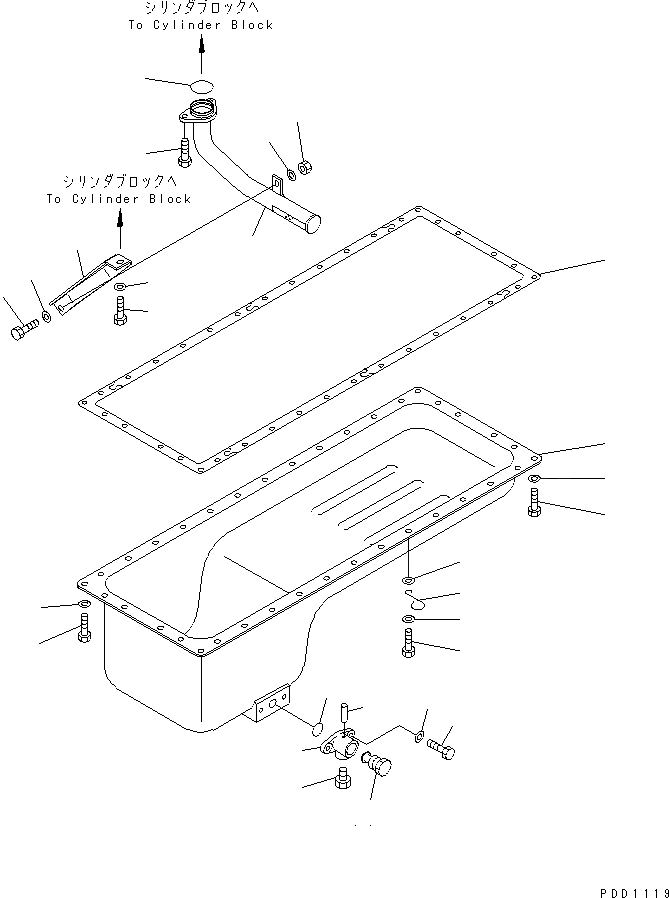 シリンダブロックへ
To Cylinder Block

シリンダブロックへ
To Cylinder Block

PDD1119