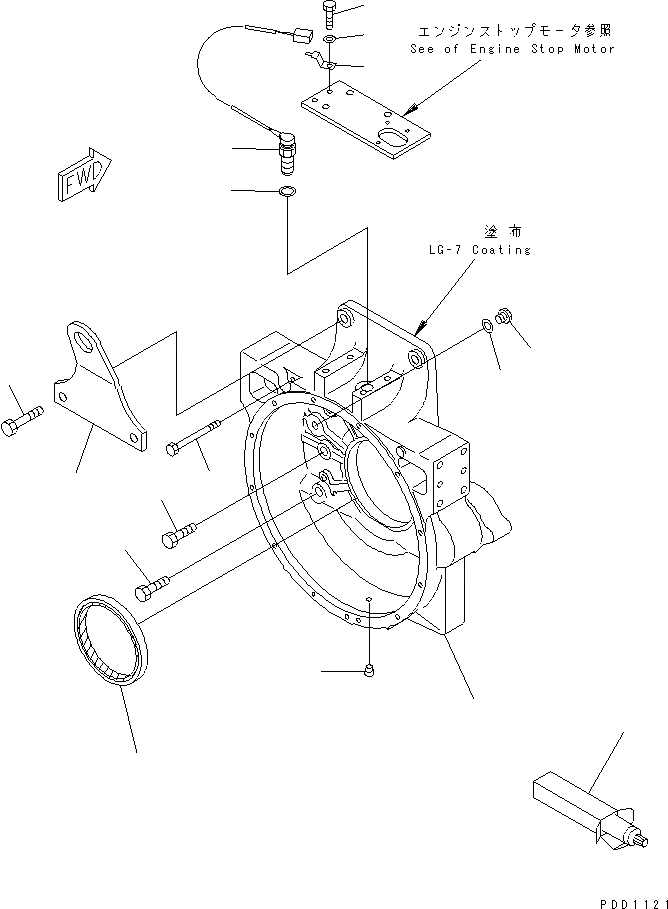 エンジンストップモータ参照
See of Engine Stop Motor

FWD

塗布
LG-7 Coating

PDD1121