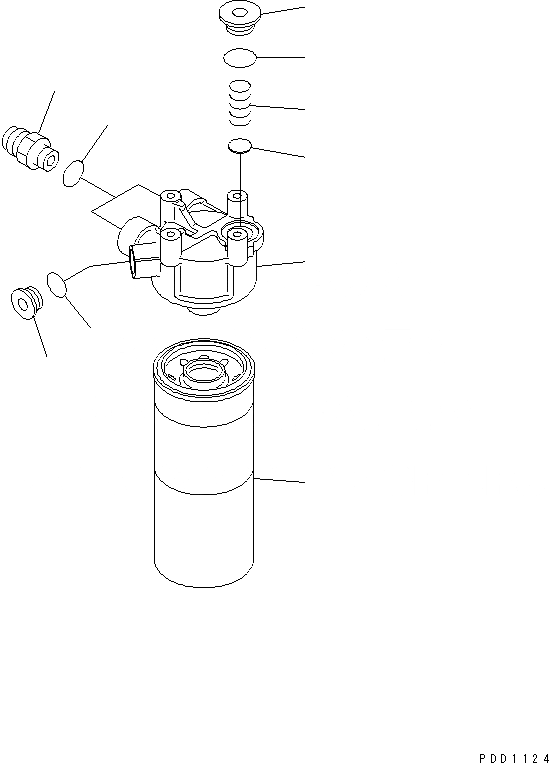 PDD1124