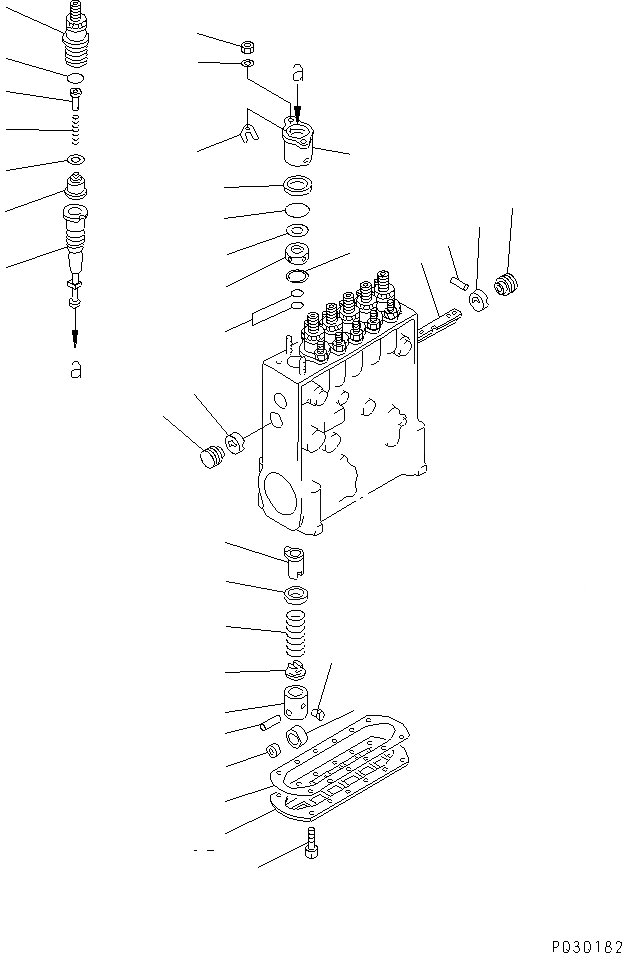 a

a

P030182