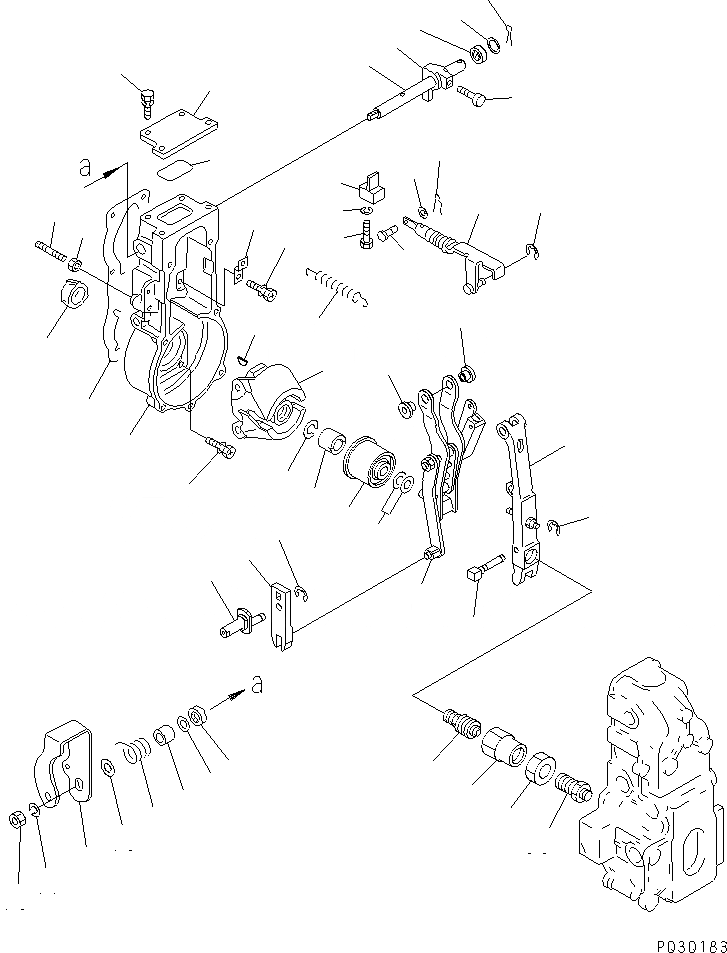 a

a

P030183