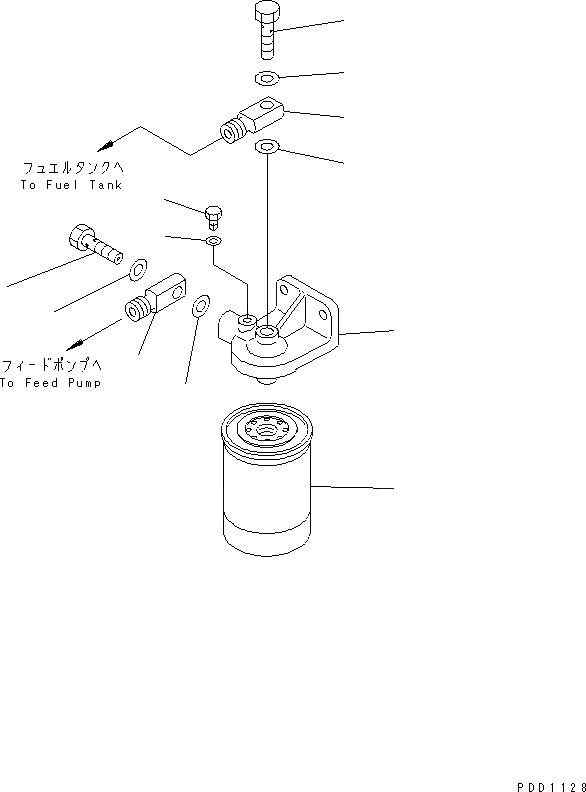 フュエルタンクへ
To Fuel Tank

フィードポンプへ
To Feed Pump

PDD1128