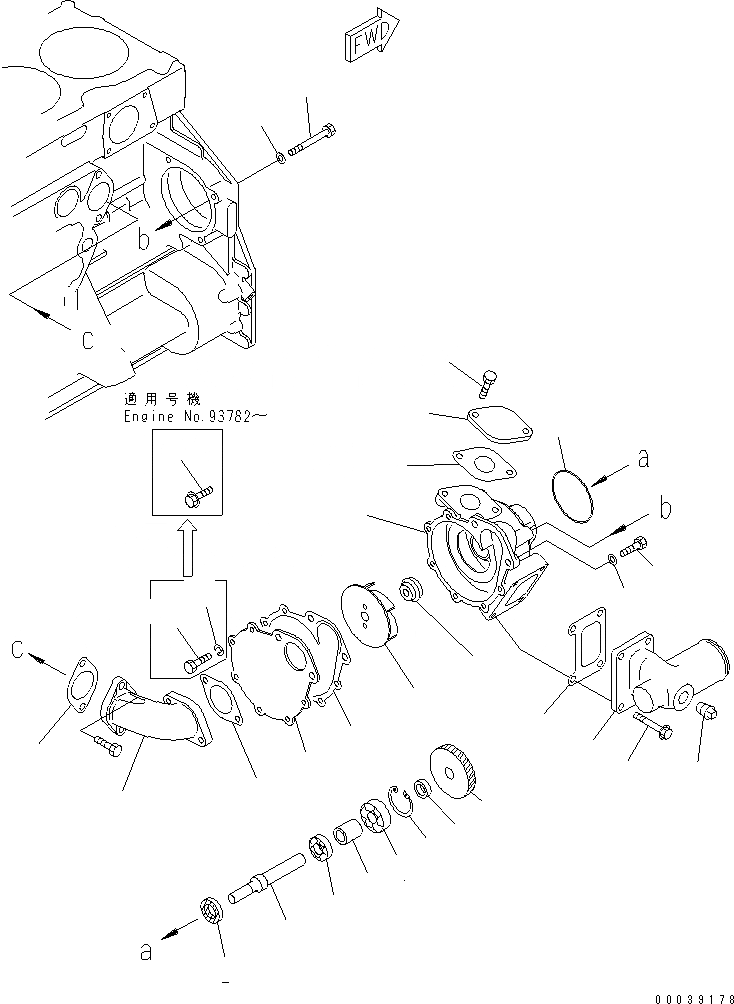 FWD

b

c

適用号機
Engine No.93782～

a

b

c

a

00039178