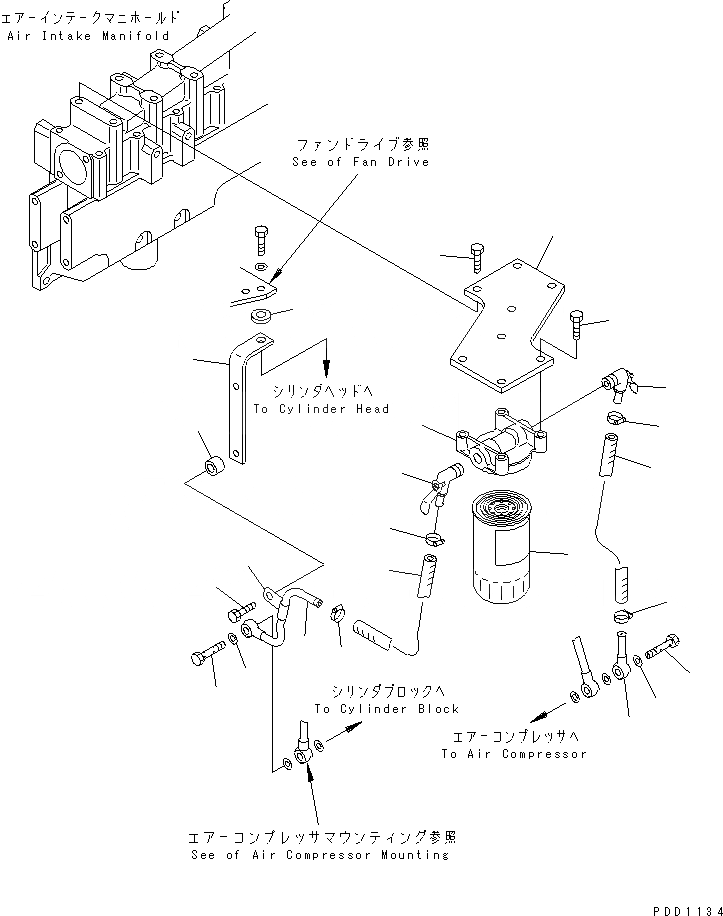 エアーインテークマニホールド
Air Intake Manifold

ファンドライブ参照
See of Fan Drive

シリンダヘッドへ
To Cylinder Head

シリンダブロックへ
To Cylinder Block

エアーコンプレッサへ
To Air Compressor

エアーコンプレッサマウンティング参照
See of Air Compressor Mounting

PDD1134